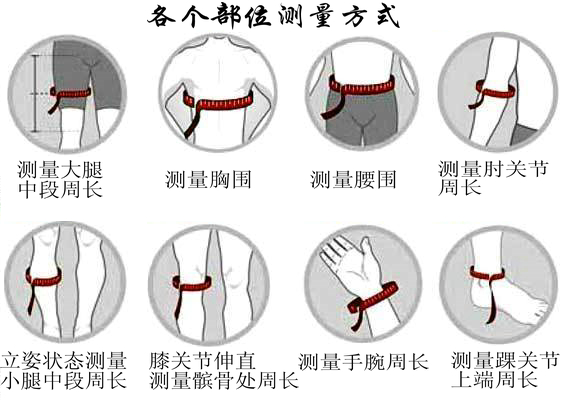 各个部位测量方式

测量大腿中段周长

测量胸围

测量腰围

测量肘关节周长

立姿状态测量小腿中段周长

膝关节伸直测量髌骨处周长

测量手腕周长

测量踝关节上端周长