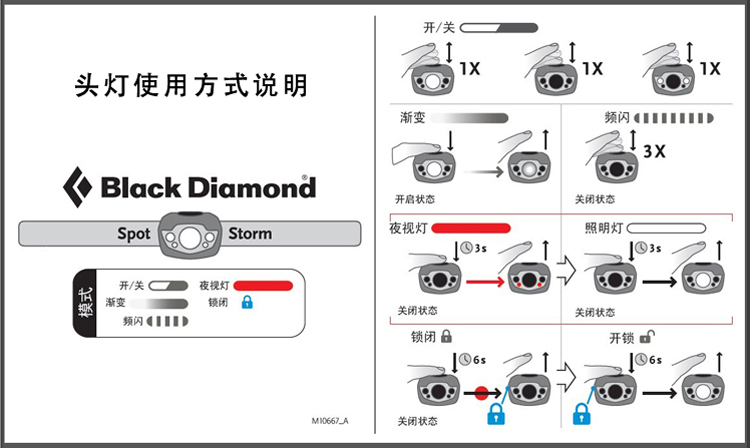 头灯使用方式说明

Black Diamond®

Spot Storm

模式
开/关
渐变
频闪
夜视灯
锁闭

M10667_A

开/关
1X
1X
1X

渐变
开启状态

频闪
3X
关闭状态

夜视灯
3s
关闭状态

照明灯
3s
关闭状态

锁闭
6s
关闭状态

开锁
6s