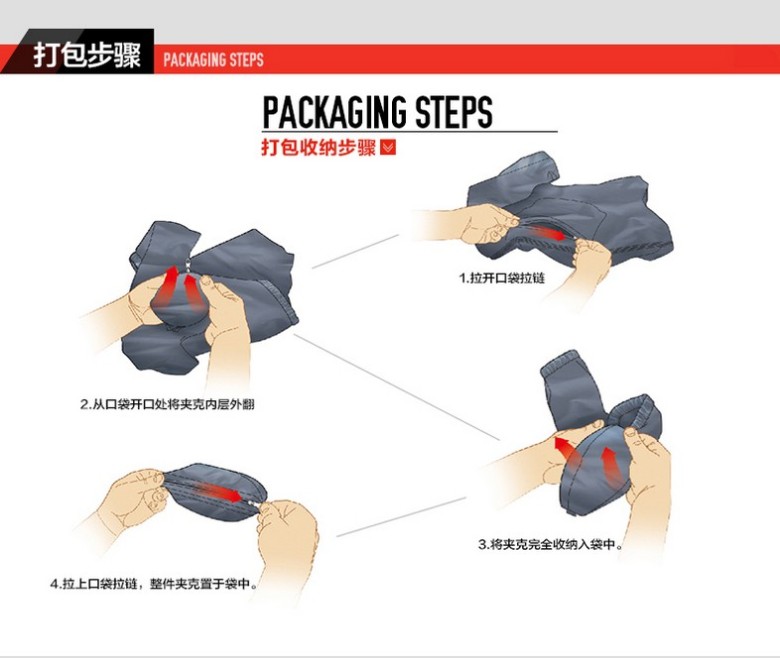 打包步骤 PACKAGING STEPS

PACKAGING STEPS
打包收纳步骤

1.拉开口袋拉链

2.从口袋开口处将夹克内层外翻

3.将夹克完全收纳入袋中。

4.拉上口袋拉链，整件夹克置于袋中。