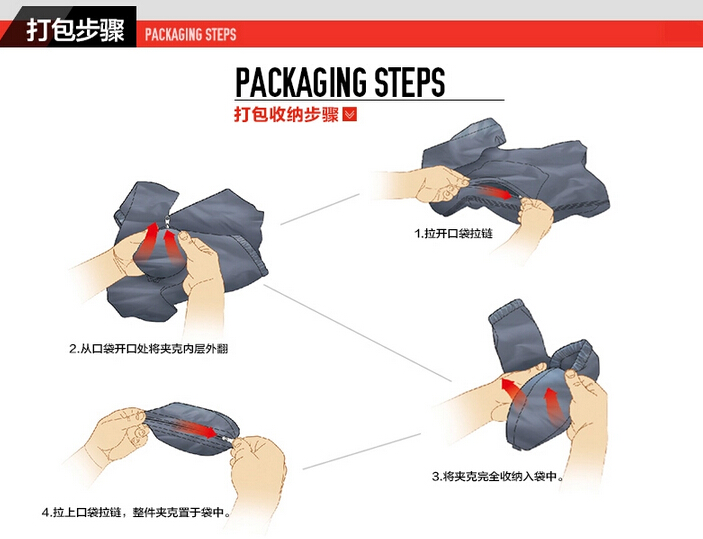 打包步骤 PACKAGING STEPS

PACKAGING STEPS

打包收纳步骤

1.拉开口袋拉链

2.从口袋开口处将夹克内层外翻

3.将夹克完全收纳入袋中。

4.拉上口袋拉链，整件夹克置于袋中。