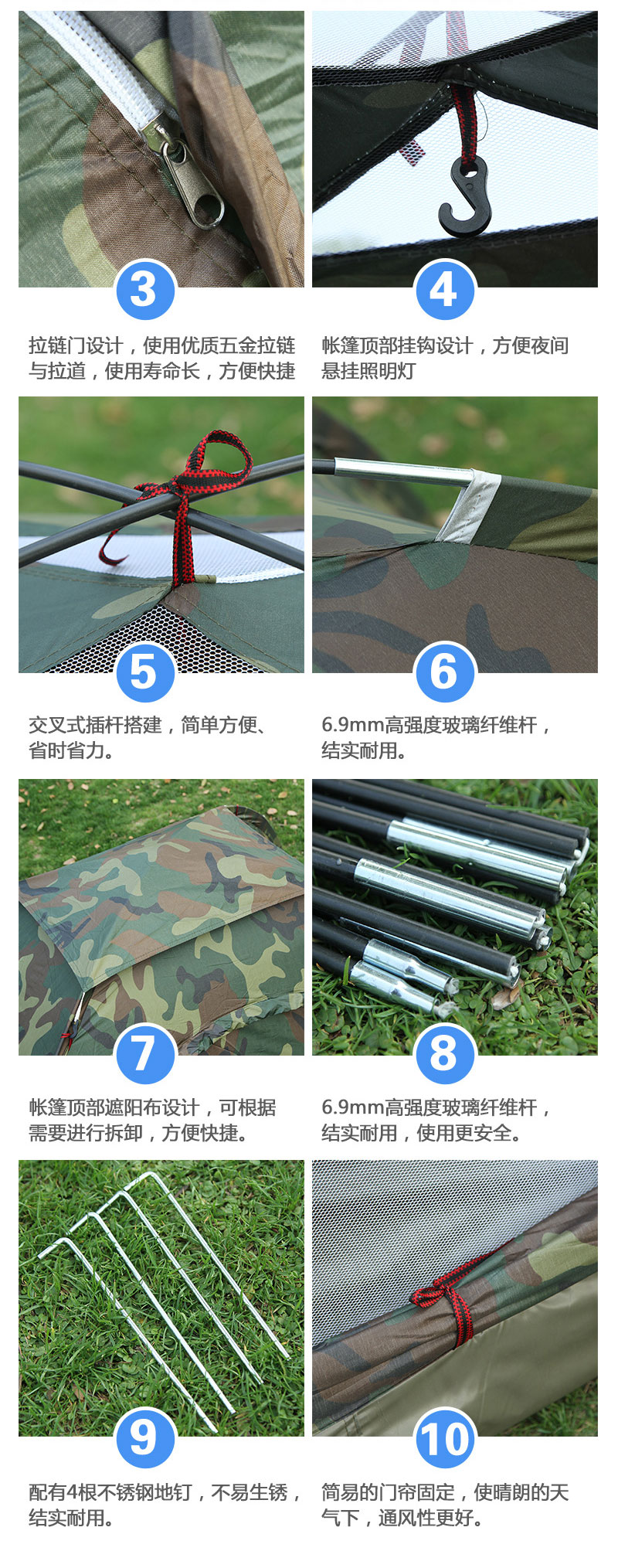 3

拉链门设计，使用优质五金拉链与拉道，使用寿命长，方便快捷

4

帐篷顶部挂钩设计，方便夜间悬挂照明灯

5

交叉式插杆搭建，简单方便、省时省力。

6

6.9mm高强度玻璃纤维杆，结实耐用。

7

帐篷顶部遮阳布设计，可根据需要进行拆卸，方便快捷。

8

6.9mm高强度玻璃纤维杆，结实耐用，使用更安全。

9

配有4根不锈钢地钉，不易生锈，结实耐用。

10

简易的门帘固定，使晴朗的天气下，通风性更好。