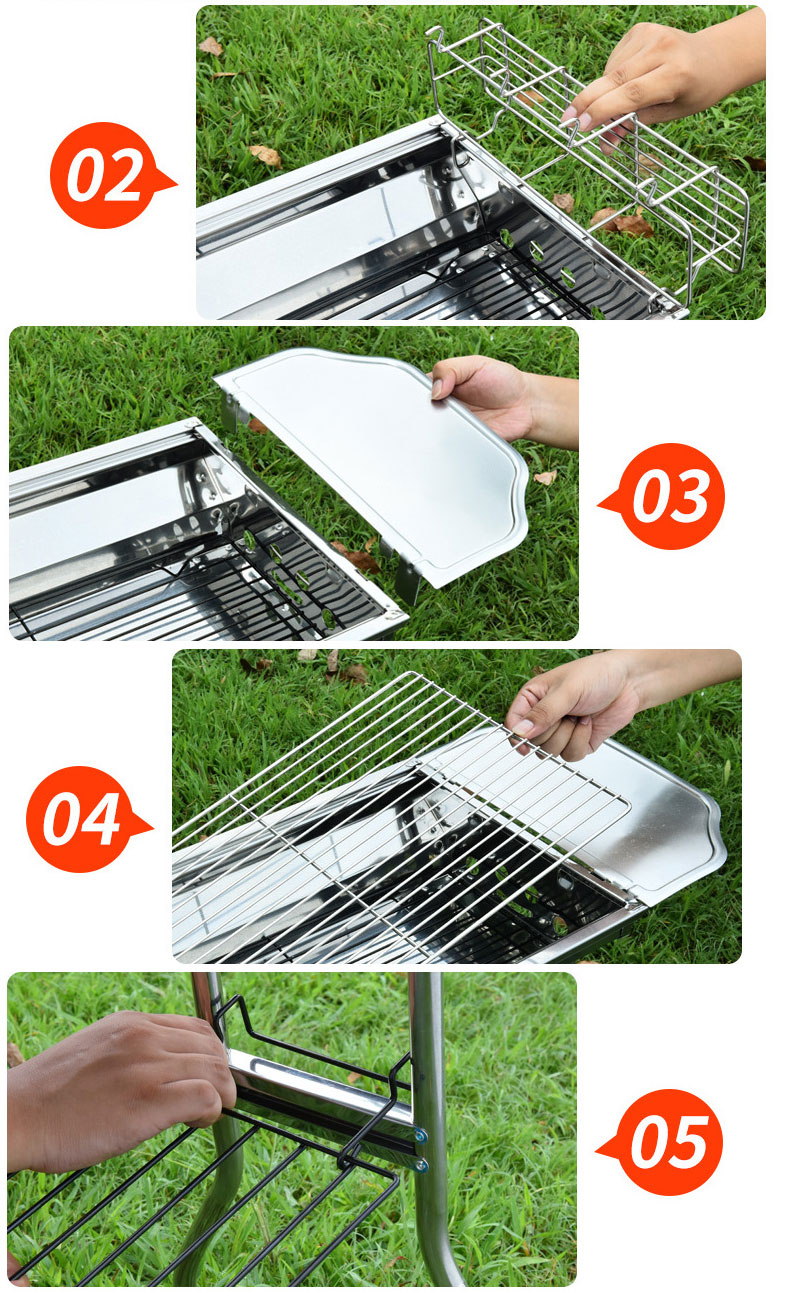 02

03

04

05